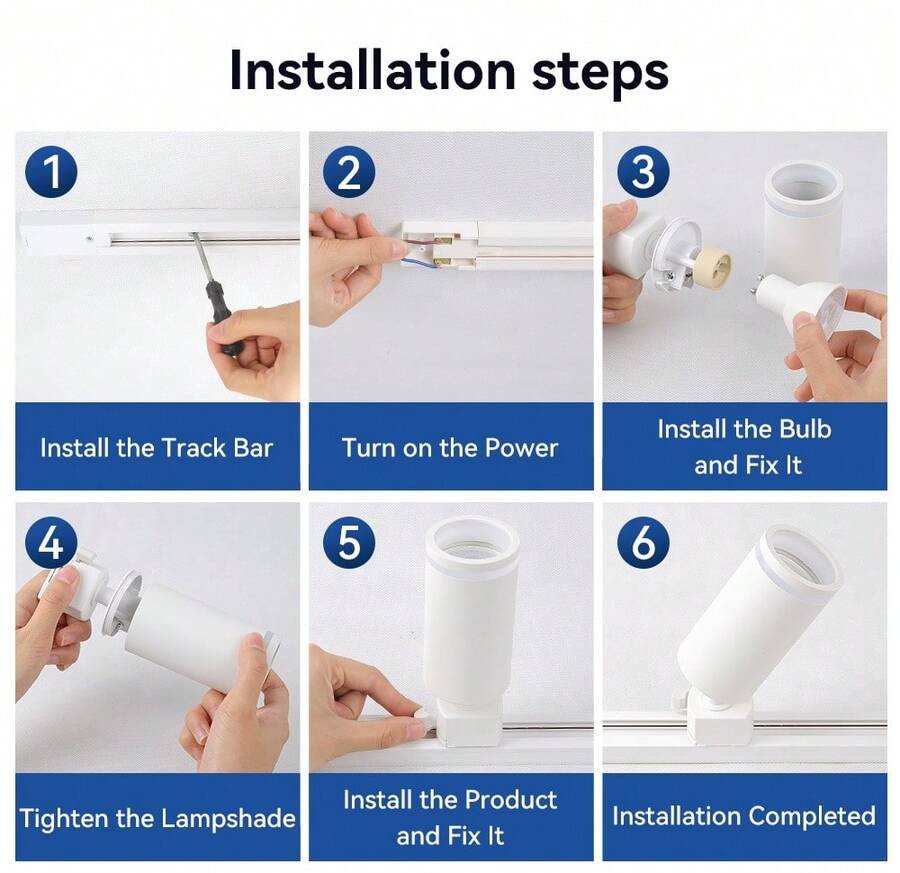 Installation steps

1

Install the Track Bar

2

Turn on the Power

3

Install the Bulb and Fix It

4

Tighten the Lampshade

5

Install the Product and Fix It

6

Installation Completed